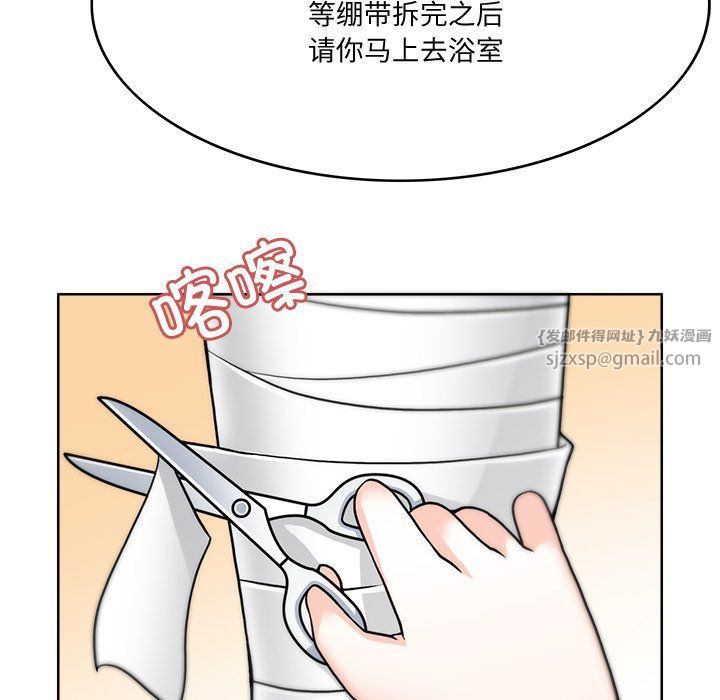 等绷带拆完之后
请你马上去浴室

喀嚓

{发邮件得网址} 九妖漫画
sjzxsp@gmail.com