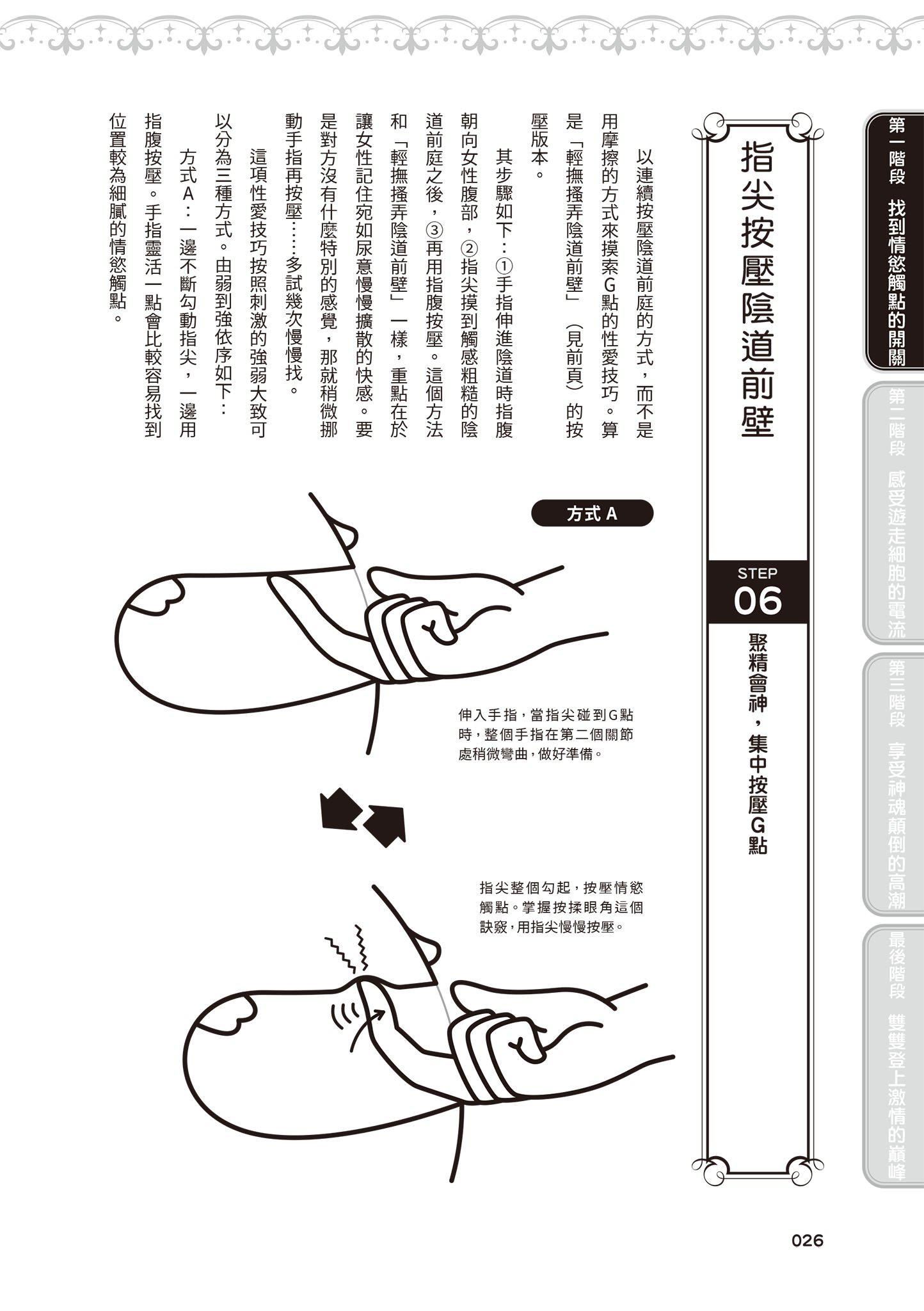 第一階段　找到情慾觸點的開關

第二階段　感受遊走細胞的電流

第三階段　享受神魂顛倒的高潮

最後階段　雙雙登上激情的巔峰

指尖按壓陰道前壁

STEP 06

聚精會神，集中按壓G點

以連續按壓陰道前庭的方式，而不是用摩擦的方式來摸索G點的性愛技巧。算是「輕撫搔弄陰道前壁」（見前頁）的按壓版本。

其步驟如下：①手指伸進陰道時指腹朝向女性腹部，②指尖摸到觸感粗糙的陰道前庭之後，③再用指腹按壓。這個方法和「輕撫搔弄陰道前壁」一樣，重點在於讓女性記住宛如尿意慢慢擴散的快感。要是對方沒有什麼特別的感覺，那就稍微挪動手指再按壓……多試幾次慢慢找。

這項性愛技巧按照刺激的強弱大致可以分為三種方式。由弱到強依序如下：

方式A：一邊不斷勾動指尖，一邊用指腹按壓。手指靈活一點會比較容易找到位置較為細膩的情慾觸點。

方式 A

伸入手指，當指尖碰到G點時，整個手指在第二個關節處稍微彎曲，做好準備。

指尖整個勾起，按壓情慾觸點。掌握按揉眼角這個訣竅，用指尖慢慢按壓。

026