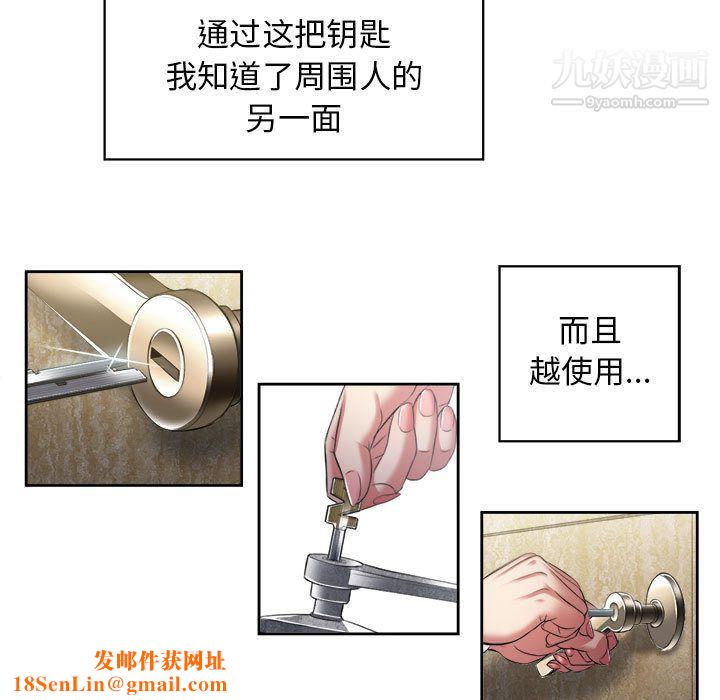 通过这把钥匙
我知道了周围人的
另一面

九妖漫画
9yaomh.com

而且
越使用...

发邮件获网址
18SenLin@gmail.com